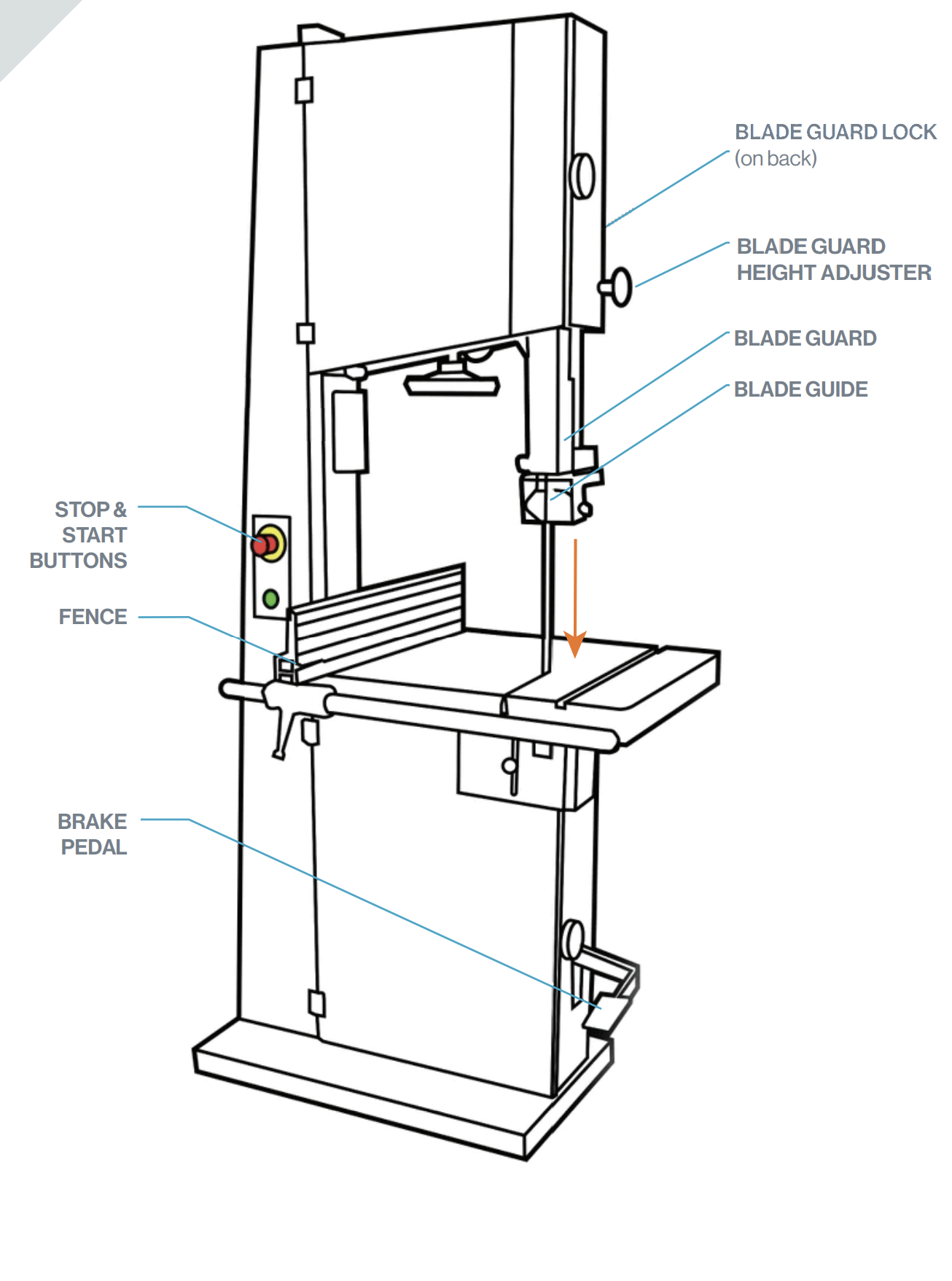 BLADE GUARD LOCK
(on back)

BLADE GUARD
HEIGHT ADJUSTER

BLADE GUARD

BLADE GUIDE

STOP &
START
BUTTONS

FENCE

BRAKE
PEDAL